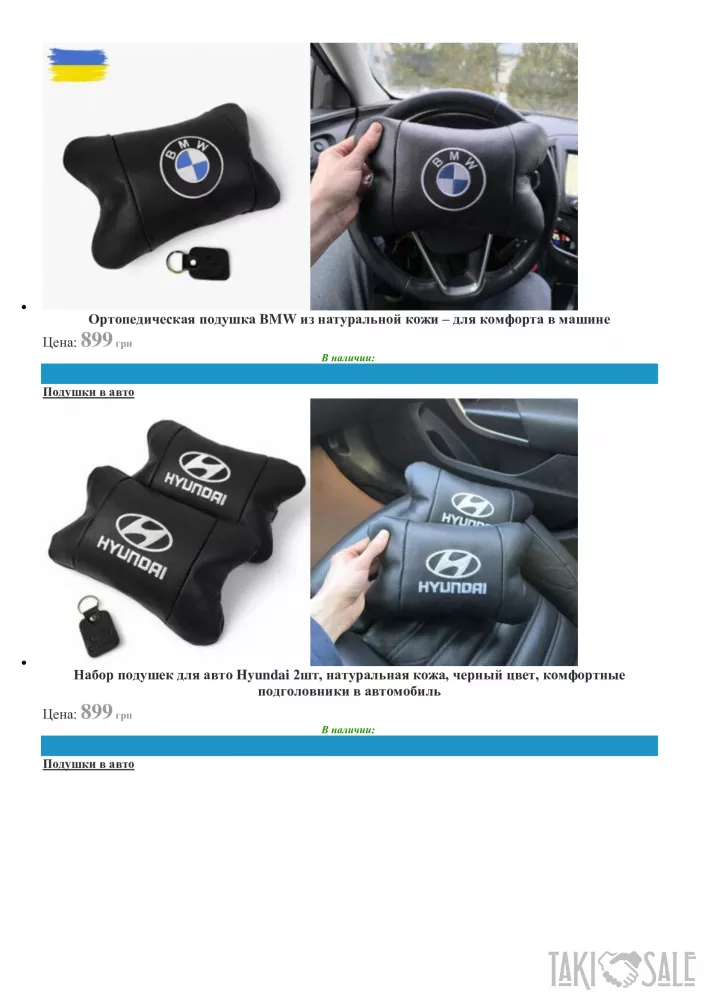 BMW

BMW

Ортопедическая подушка BMW из натуральной кожи – для комфорта в машине

Цена: 899 грн

В наличии:

Подушки в авто

HYUNDAI

HYUNDAI

HYUNDAI

HYUNDAI

Набор подушек для авто Hyundai 2шт, натуральная кожа, черный цвет, комфортные подголовники в автомобиль

Цена: 899 грн

В наличии:

Подушки в авто

TAKI SALE