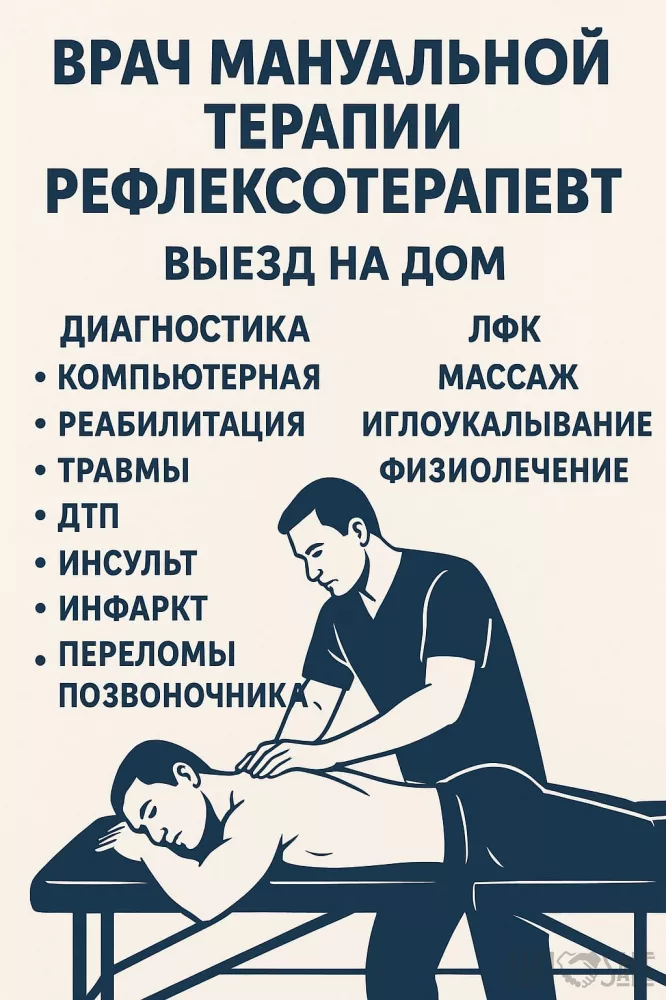 ВРАЧ МАНУАЛЬНОЙ ТЕРАПИИ РЕФЛЕКСОТЕРАПЕВТ

ВЫЕЗД НА ДОМ

ДИАГНОСТИКА
• КОМПЬЮТЕРНАЯ
• РЕАБИЛИТАЦИЯ
• ТРАВМЫ
• ДТП
• ИНСУЛЬТ
• ИНФАРКТ
• ПЕРЕЛОМЫ ПОЗВОНОЧНИКА

ЛФК
МАССАЖ
ИГЛОУКАЛЫВАНИЕ
ФИЗИОЛЕЧЕНИЕ